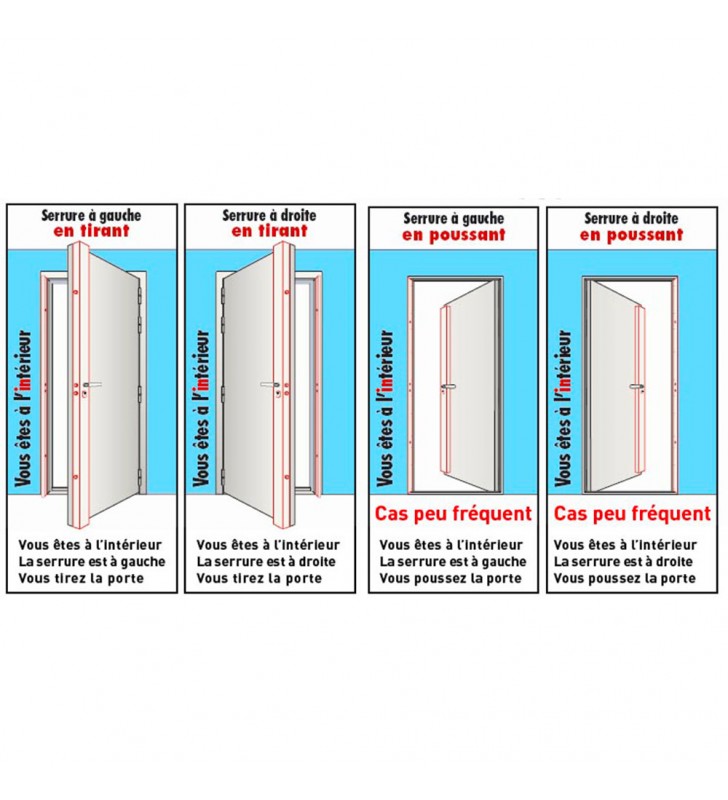 Serrure à gauche
en tirant

Vous êtes à l'intérieur

Vous êtes à l'intérieur
La serrure est à gauche
Vous tirez la porte

Serrure à droite
en tirant

Vous êtes à l'intérieur

Vous êtes à l'intérieur
La serrure est à droite
Vous tirez la porte

Serrure à gauche
en poussant

Vous êtes à l'intérieur

Cas peu fréquent

Vous êtes à l'intérieur
La serrure est à gauche
Vous poussez la porte

Serrure à droite
en poussant

Vous êtes à l'intérieur

Cas peu fréquent

Vous êtes à l'intérieur
La serrure est à droite
Vous poussez la porte